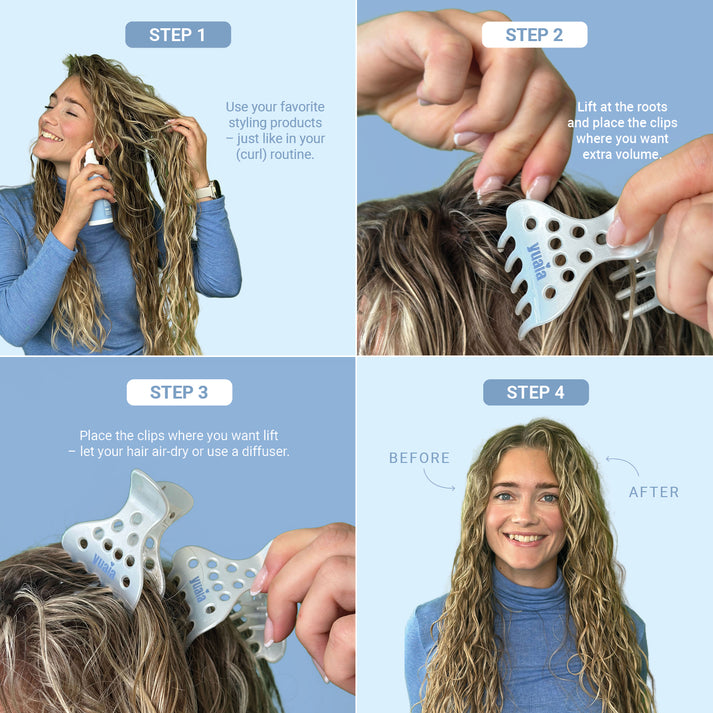 STEP 1

Use your favorite styling products – just like in your (curl) routine.

STEP 2

Lift at the roots and place the clips where you want extra volume.

yuaia

STEP 3

Place the clips where you want lift – let your hair air-dry or use a diffuser.

yuaia

yuaia

STEP 4

BEFORE

AFTER