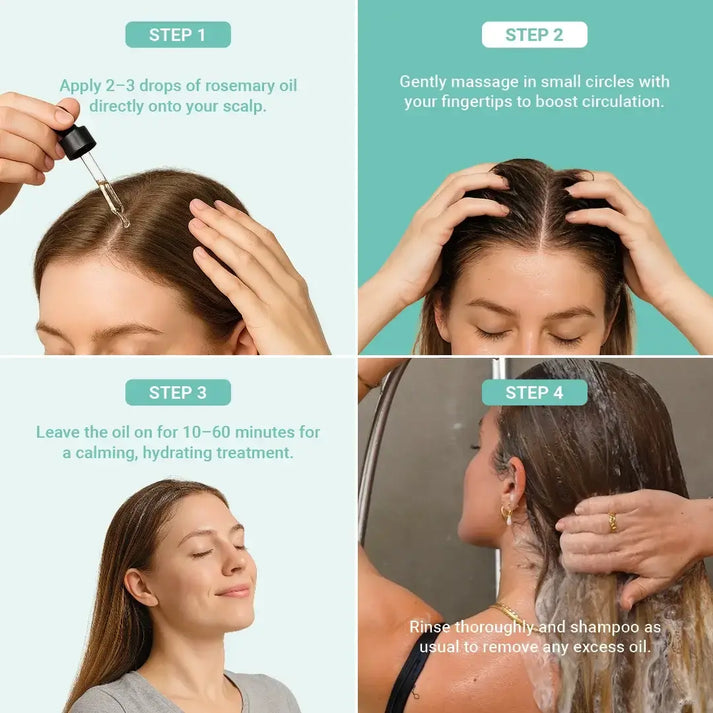 STEP 1

Apply 2–3 drops of rosemary oil directly onto your scalp.

STEP 2

Gently massage in small circles with your fingertips to boost circulation.

STEP 3

Leave the oil on for 10–60 minutes for a calming, hydrating treatment.

STEP 4

Rinse thoroughly and shampoo as usual to remove any excess oil.