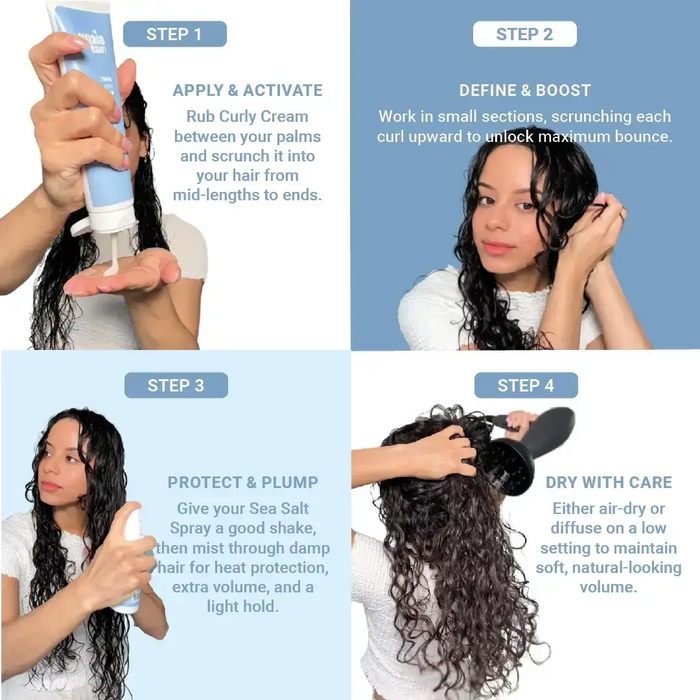 STEP 1

APPLY & ACTIVATE

Rub Curly Cream between your palms and scrunch it into your hair from mid-lengths to ends.

STEP 2

DEFINE & BOOST

Work in small sections, scrunching each curl upward to unlock maximum bounce.

STEP 3

PROTECT & PLUMP

Give your Sea Salt Spray a good shake, then mist through damp hair for heat protection, extra volume, and a light hold.

STEP 4

DRY WITH CARE

Either air-dry or diffuse on a low setting to maintain soft, natural-looking volume.